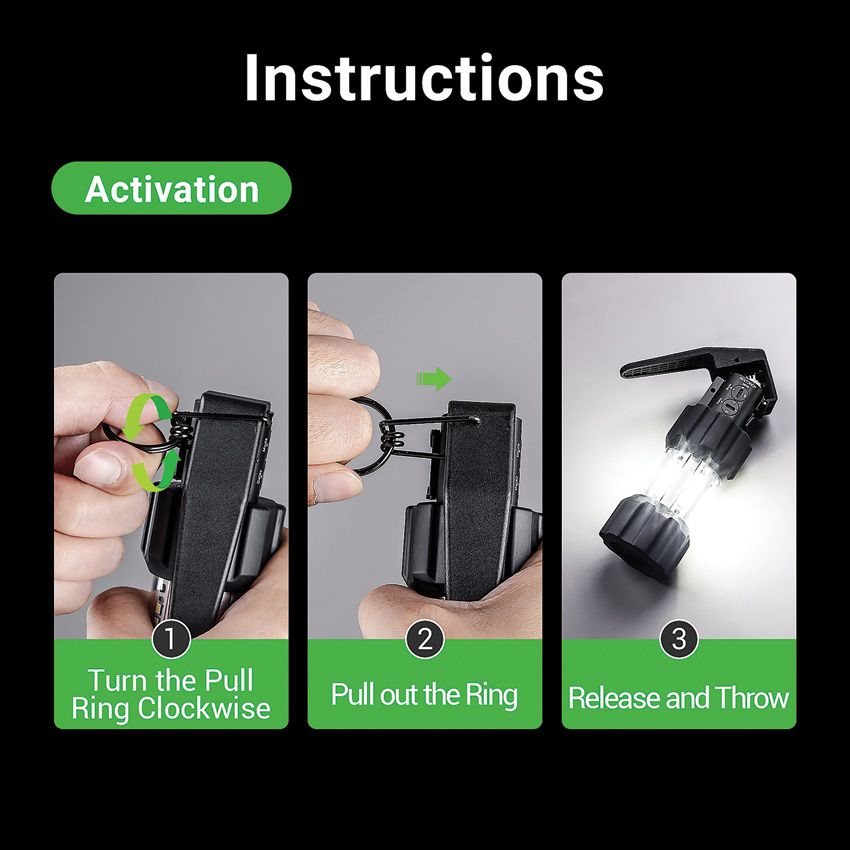 Instructions

Activation

1
Turn the Pull Ring Clockwise

2
Pull out the Ring

3
Release and Throw